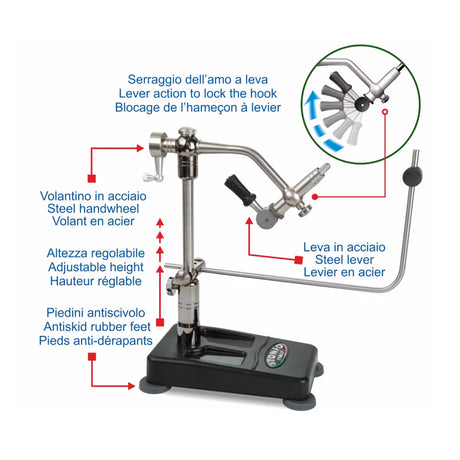 Serraggio dell'amo a leva
Lever action to lock the hook
Blocage de l'hameçon à levier

Volantino in acciaio
Steel handwheel
Volant en acier

Altezza regolabile
Adjustable height
Hauteur réglable

Leva in acciaio
Steel lever
Levier en acier

Piedini antiscivolo
Antiskid rubber feet
Pieds anti-dérapants

STONFO