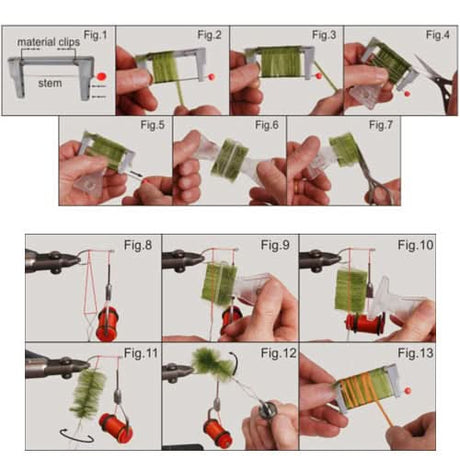 Fig.1
material clips
stem

Fig.2

Fig.3

Fig.4

Fig.5

Fig.6

Fig.7

Fig.8

Fig.9

Fig.10

Fig.11

Fig.12

Fig.13