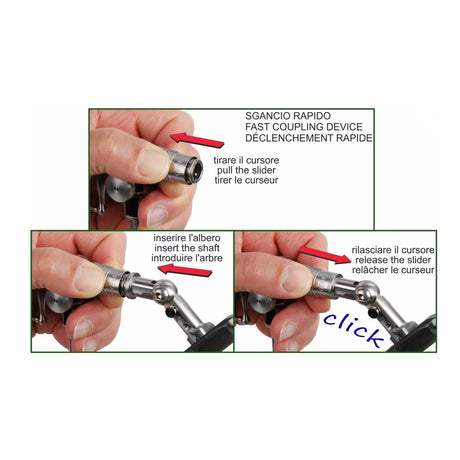 SGANCIO RAPIDO
FAST COUPLING DEVICE
DÉCLENCHEMENT RAPIDE

tirare il cursore
pull the slider
tirer le curseur

inserire l'albero
insert the shaft
introduire l'arbre

rilasciare il cursore
release the slider
relâcher le curseur

click